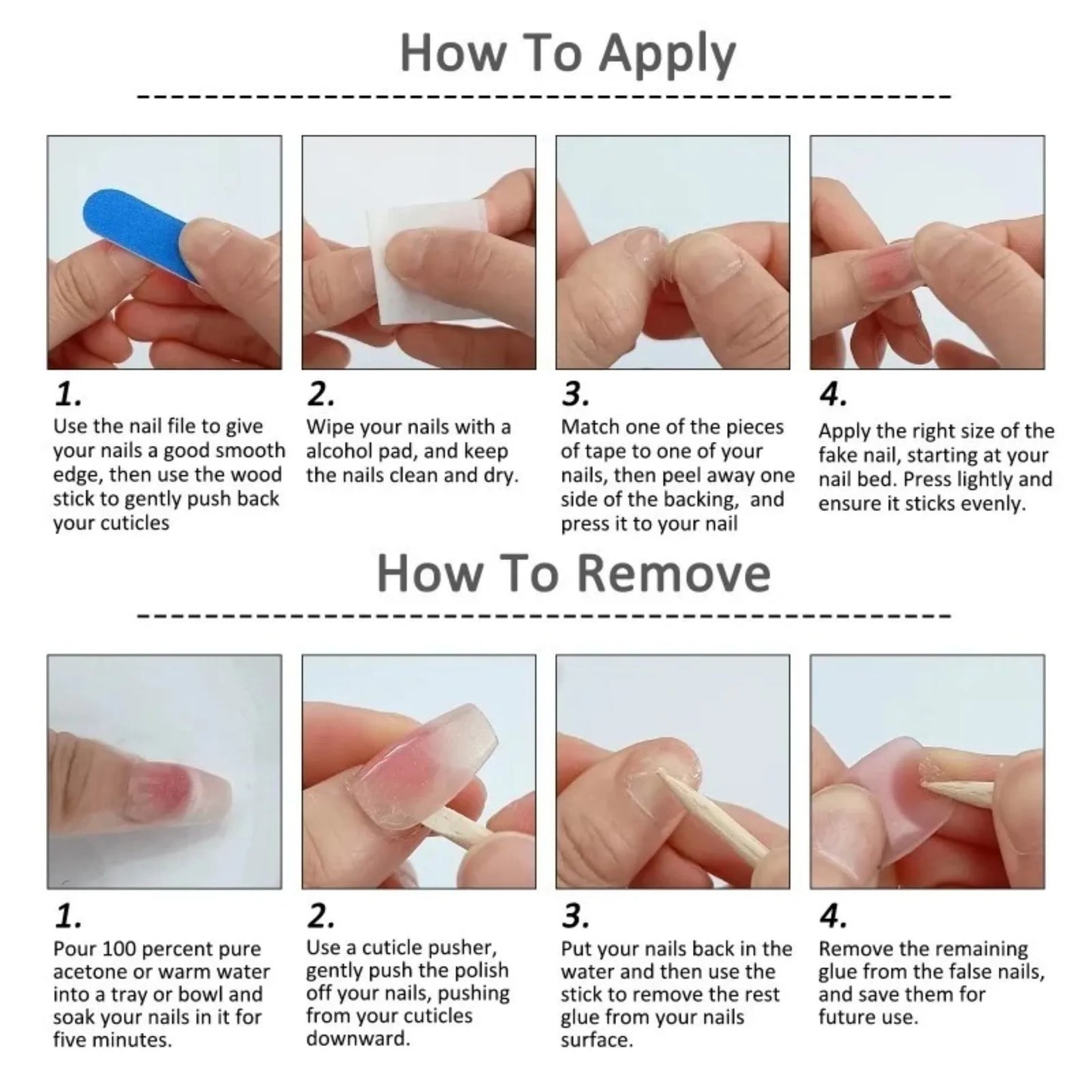 How To Apply

1.
Use the nail file to give your nails a good smooth edge, then use the wood stick to gently push back your cuticles

2.
Wipe your nails with a alcohol pad, and keep the nails clean and dry.

3.
Match one of the pieces of tape to one of your nails, then peel away one side of the backing, and press it to your nail

4.
Apply the right size of the fake nail, starting at your nail bed. Press lightly and ensure it sticks evenly.

How To Remove

1.
Pour 100 percent pure acetone or warm water into a tray or bowl and soak your nails in it for five minutes.

2.
Use a cuticle pusher, gently push the polish off your nails, pushing from your cuticles downward.

3.
Put your nails back in the water and then use the stick to remove the rest glue from your nails surface.

4.
Remove the remaining glue from the false nails, and save them for future use.