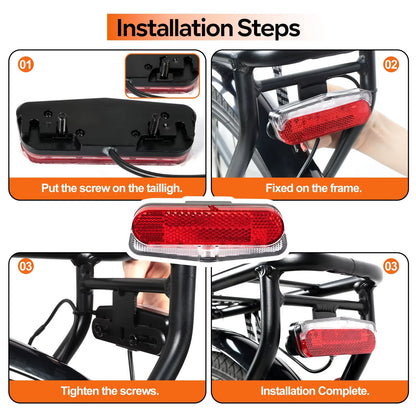 Installation Steps

01

Put the screw on the tailligh.

02

Fixed on the frame.

03

Tighten the screws.

03

Installation Complete.