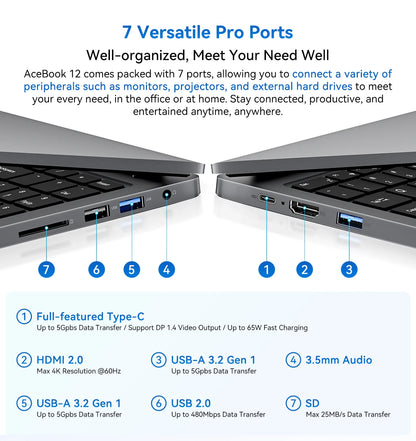 7 Versatile Pro Ports

Well-organized, Meet Your Need Well

AceBook 12 comes packed with 7 ports, allowing you to connect a variety of peripherals such as monitors, projectors, and external hard drives to meet your every need, in the office or at home. Stay connected, productive, and entertained anytime, anywhere.

7 6 5 4 1 2 3

① Full-featured Type-C
Up to 5Gpbs Data Transfer / Support DP 1.4 Video Output / Up to 65W Fast Charging

② HDMI 2.0
Max 4K Resolution @60Hz

③ USB-A 3.2 Gen 1
Up to 5Gpbs Data Transfer

④ 3.5mm Audio

⑤ USB-A 3.2 Gen 1
Up to 5Gpbs Data Transfer

⑥ USB 2.0
Up to 480Mbps Data Transfer

⑦ SD
Max 25MB/s Data Transfer