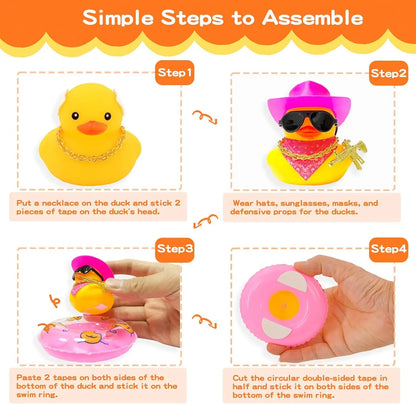 Simple Steps to Assemble

Step1

Put a necklace on the duck and stick 2 pieces of tape on the duck's head.

Step2

Wear hats, sunglasses, masks, and defensive props for the ducks.

Step3

Paste 2 tapes on both sides of the bottom of the duck and stick it on the swim ring.

Step4

Cut the circular double-sided tape in half and stick it on both sides of the bottom of the swim ring.