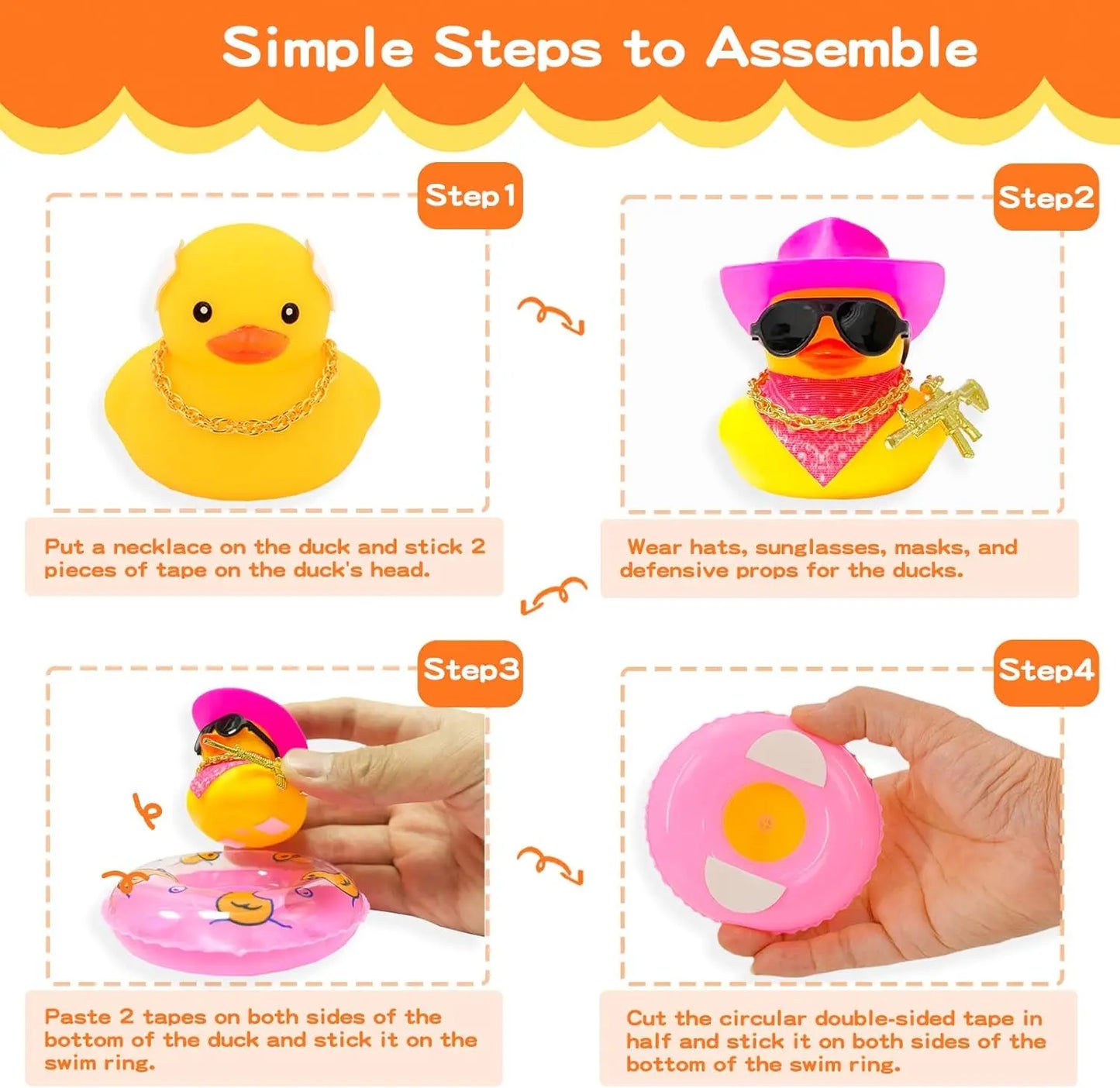 Simple Steps to Assemble

Step1

Put a necklace on the duck and stick 2 pieces of tape on the duck's head.

Step2

Wear hats, sunglasses, masks, and defensive props for the ducks.

Step3

Paste 2 tapes on both sides of the bottom of the duck and stick it on the swim ring.

Step4

Cut the circular double-sided tape in half and stick it on both sides of the bottom of the swim ring.