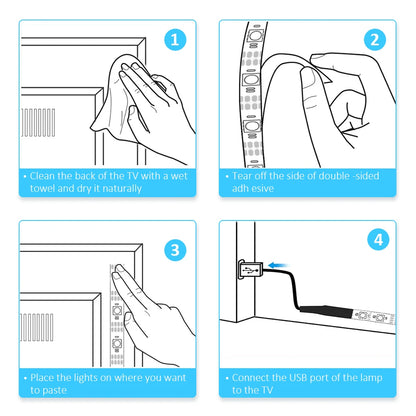 1

• Clean the back of the TV with a wet towel and dry it naturally

2

• Tear off the side of double -sided adh esive

3

• Place the lights on where you want to paste

4

• Connect the USB port of the lamp to the TV