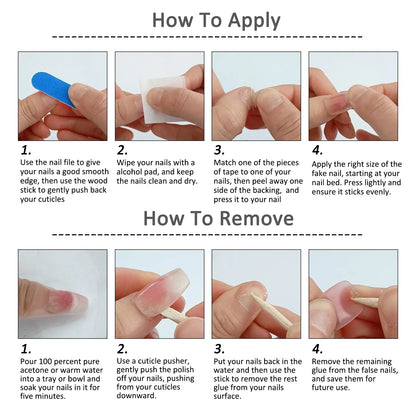 How To Apply

1.
Use the nail file to give your nails a good smooth edge, then use the wood stick to gently push back your cuticles

2.
Wipe your nails with a alcohol pad, and keep the nails clean and dry.

3.
Match one of the pieces of tape to one of your nails, then peel away one side of the backing, and press it to your nail

4.
Apply the right size of the fake nail, starting at your nail bed. Press lightly and ensure it sticks evenly.

How To Remove

1.
Pour 100 percent pure acetone or warm water into a tray or bowl and soak your nails in it for five minutes.

2.
Use a cuticle pusher, gently push the polish off your nails, pushing from your cuticles downward.

3.
Put your nails back in the water and then use the stick to remove the rest glue from your nails surface.

4.
Remove the remaining glue from the false nails, and save them for future use.