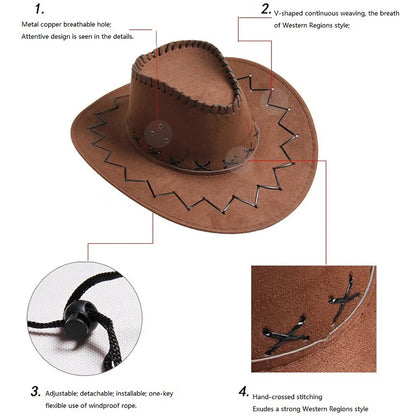 1.
Metal copper breathable hole;
Attentive design is seen in the details.

2. V-shaped continuous weaving, the breath of Western Regions style;

3. Adjustable; detachable; installable; one-key flexible use of windproof rope.

4. Hand-crossed stitching
Exudes a strong Western Regions style