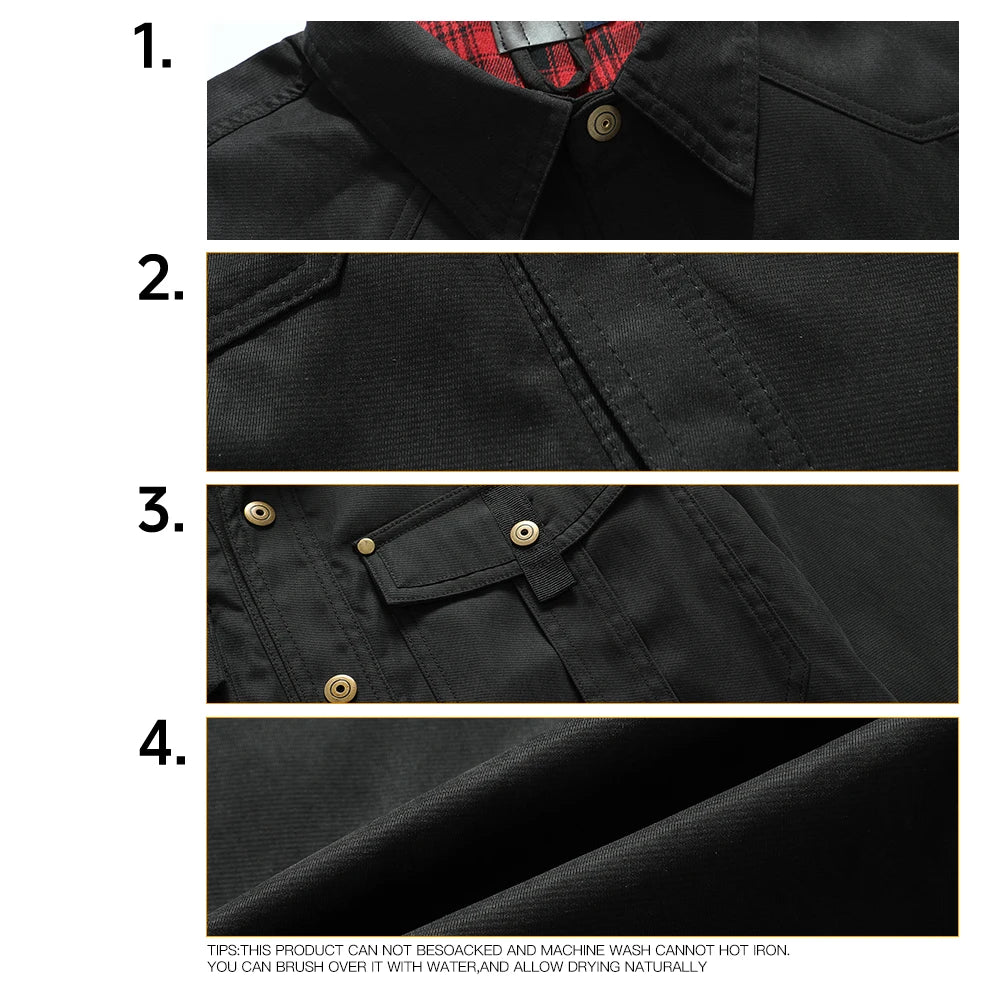 1.

2.

3.

4.

TIPS:THIS PRODUCT CAN NOT BESOACKED AND MACHINE WASH CANNOT HOT IRON.
YOU CAN BRUSH OVER IT WITH WATER,AND ALLOW DRYING NATURALLY