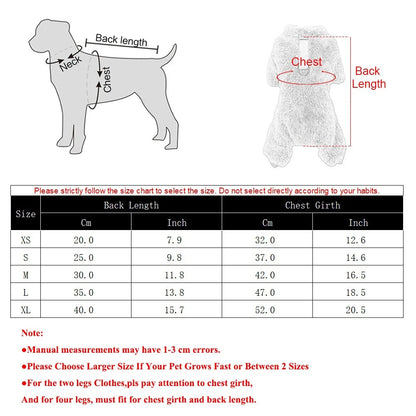 Back length
Neck
Chest

Chest
Back Length

Please strictly follow the size chart to select the size. Do not select directly according to your habits.

| Size | Back Length Cm | Back Length Inch | Chest Girth Cm | Chest Girth Inch |
|---|---|---|---|---|
| XS | 20.0 | 7.9 | 32.0 | 12.6 |
| S | 25.0 | 9.8 | 37.0 | 14.6 |
| M | 30.0 | 11.8 | 42.0 | 16.5 |
| L | 35.0 | 13.8 | 47.0 | 18.5 |
| XL | 40.0 | 15.7 | 52.0 | 20.5 |

Note:
●Manual measurements may have 1-3 cm errors.
●Please Choose Larger Size If Your Pet Grows Fast or Between 2 Sizes
●For the two legs Clothes,pls pay attention to chest girth,
And for four legs, must fit for chest girth and back length.