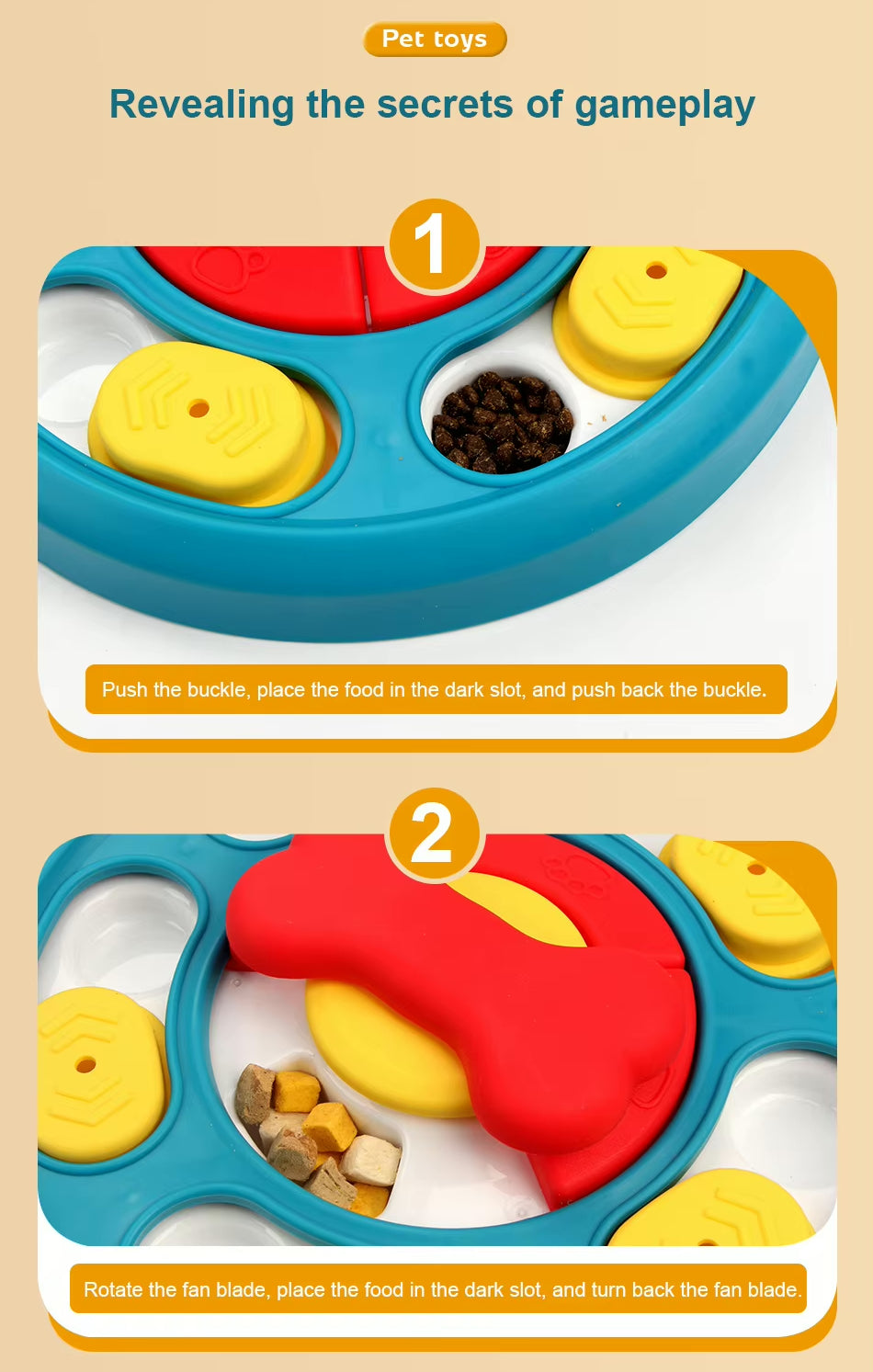 Pet toys

Revealing the secrets of gameplay

1

Push the buckle, place the food in the dark slot, and push back the buckle.

2

Rotate the fan blade, place the food in the dark slot, and turn back the fan blade.