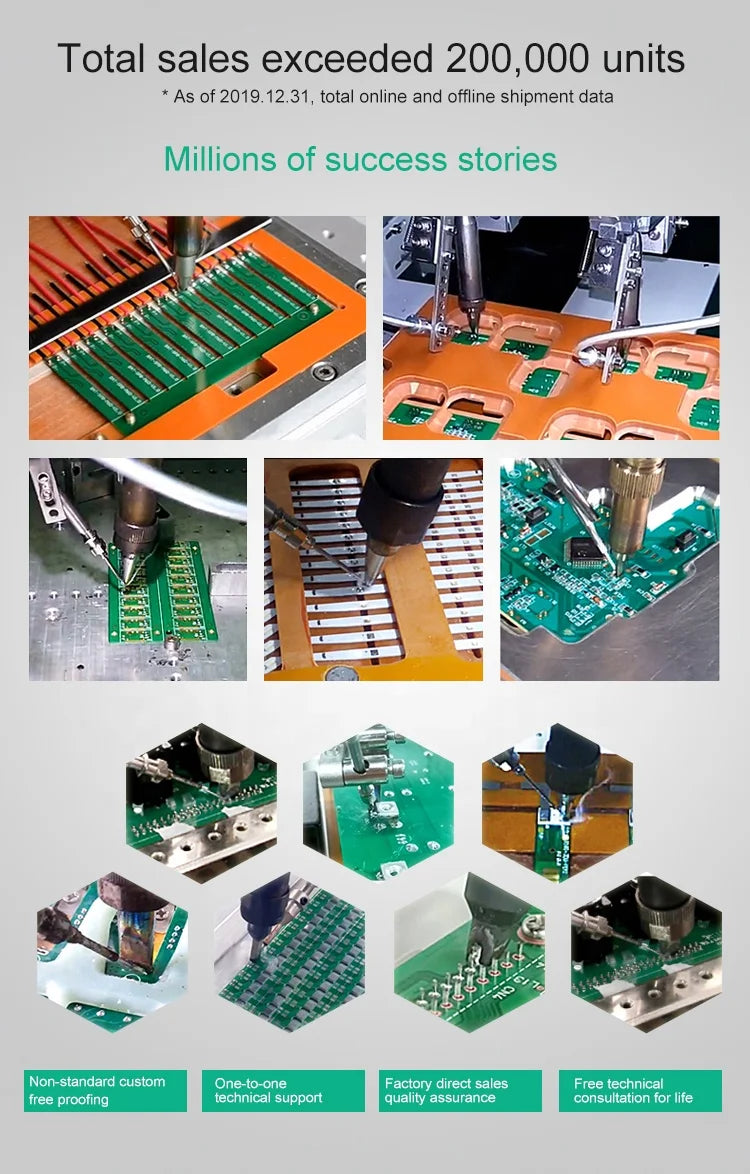 Total sales exceeded 200,000 units
* As of 2019.12.31, total online and offline shipment data

Millions of success stories

Non-standard custom free proofing

One-to-one technical support

Factory direct sales quality assurance

Free technical consultation for life