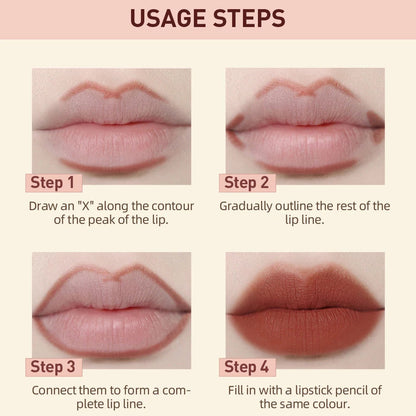 USAGE STEPS

Step 1
Draw an "X" along the contour of the peak of the lip.

Step 2
Gradually outline the rest of the lip line.

Step 3
Connect them to form a complete lip line.

Step 4
Fill in with a lipstick pencil of the same colour.