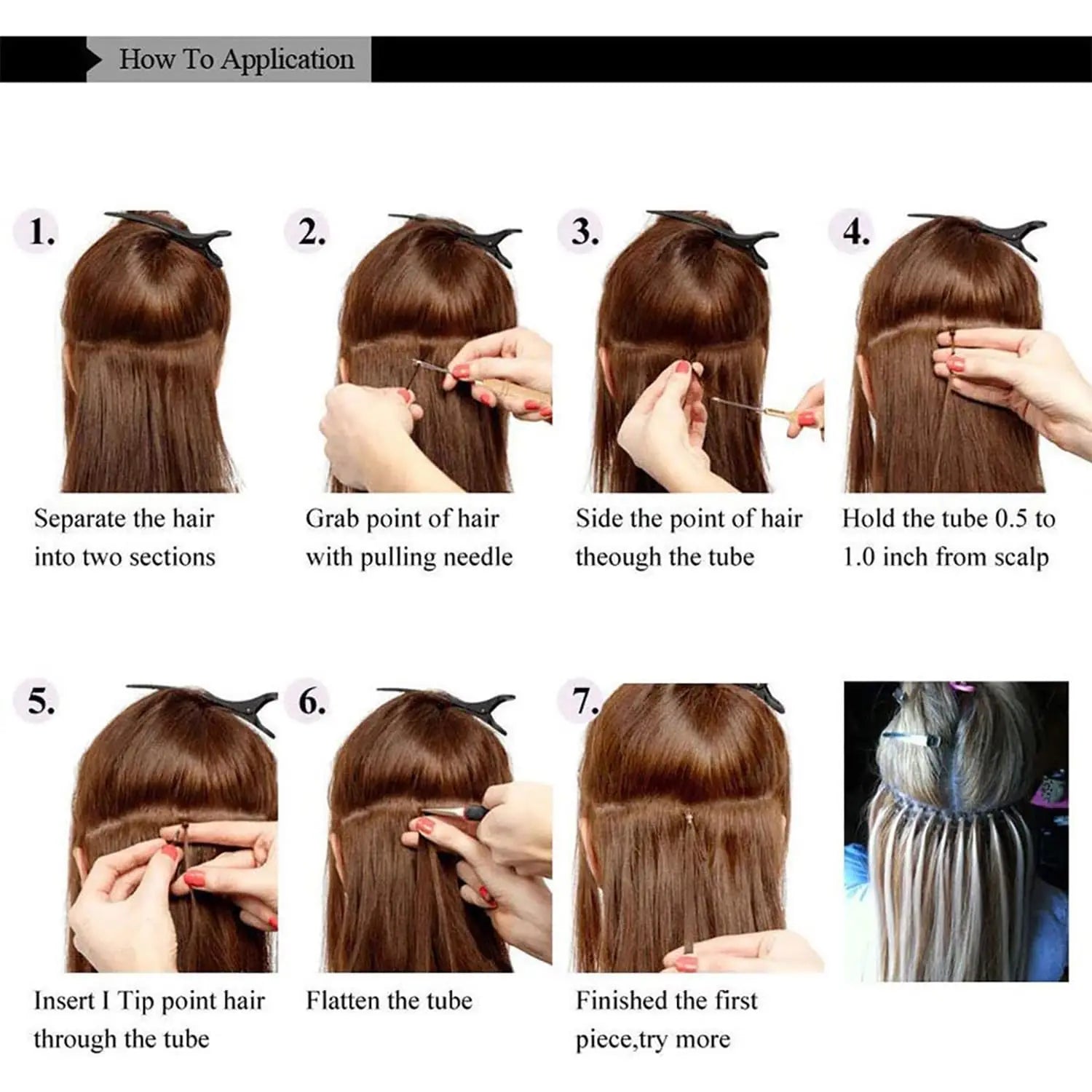 How To Application

1.
Separate the hair into two sections

2.
Grab point of hair with pulling needle

3.
Side the point of hair theough the tube

4.
Hold the tube 0.5 to 1.0 inch from scalp

5.
Insert I Tip point hair through the tube

6.
Flatten the tube

7.
Finished the first piece,try more