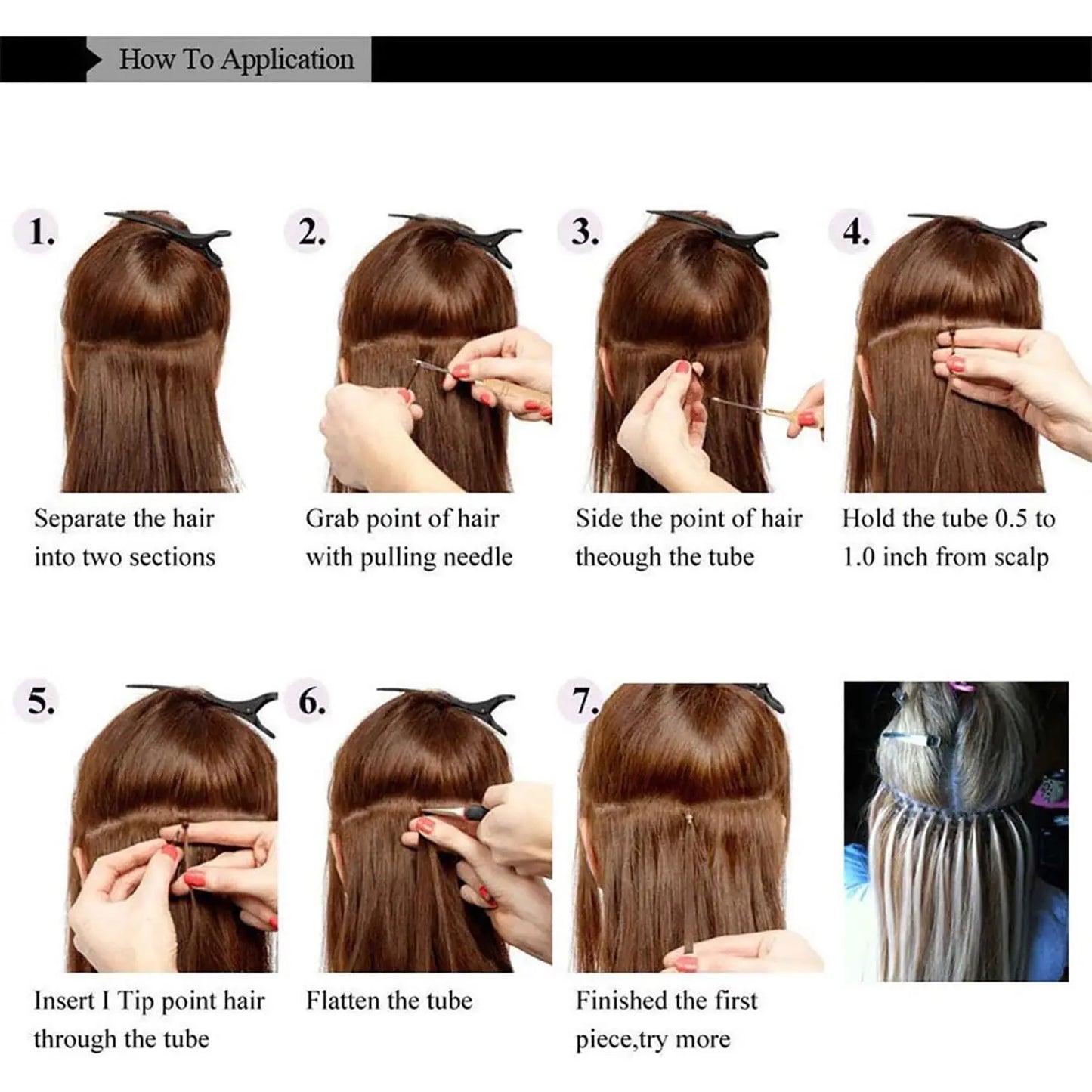 How To Application

1.

Separate the hair into two sections

2.

Grab point of hair with pulling needle

3.

Side the point of hair theough the tube

4.

Hold the tube 0.5 to 1.0 inch from scalp

5.

Insert I Tip point hair through the tube

6.

Flatten the tube

7.

Finished the first piece,try more